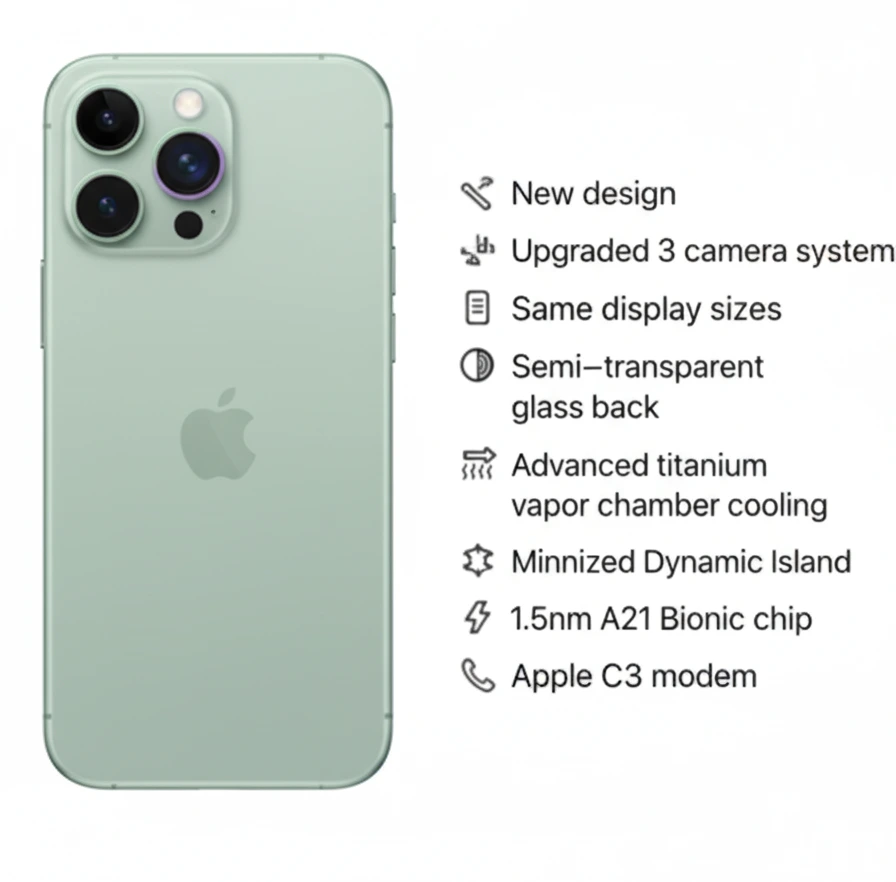 New design
Upgraded 3 camera system
Same display sizes
Semi–transparent glass back
Advanced titanium vapor chamber cooling
Minnized Dynamic Island
1.5nm A21 Bionic chip
Apple C3 modem